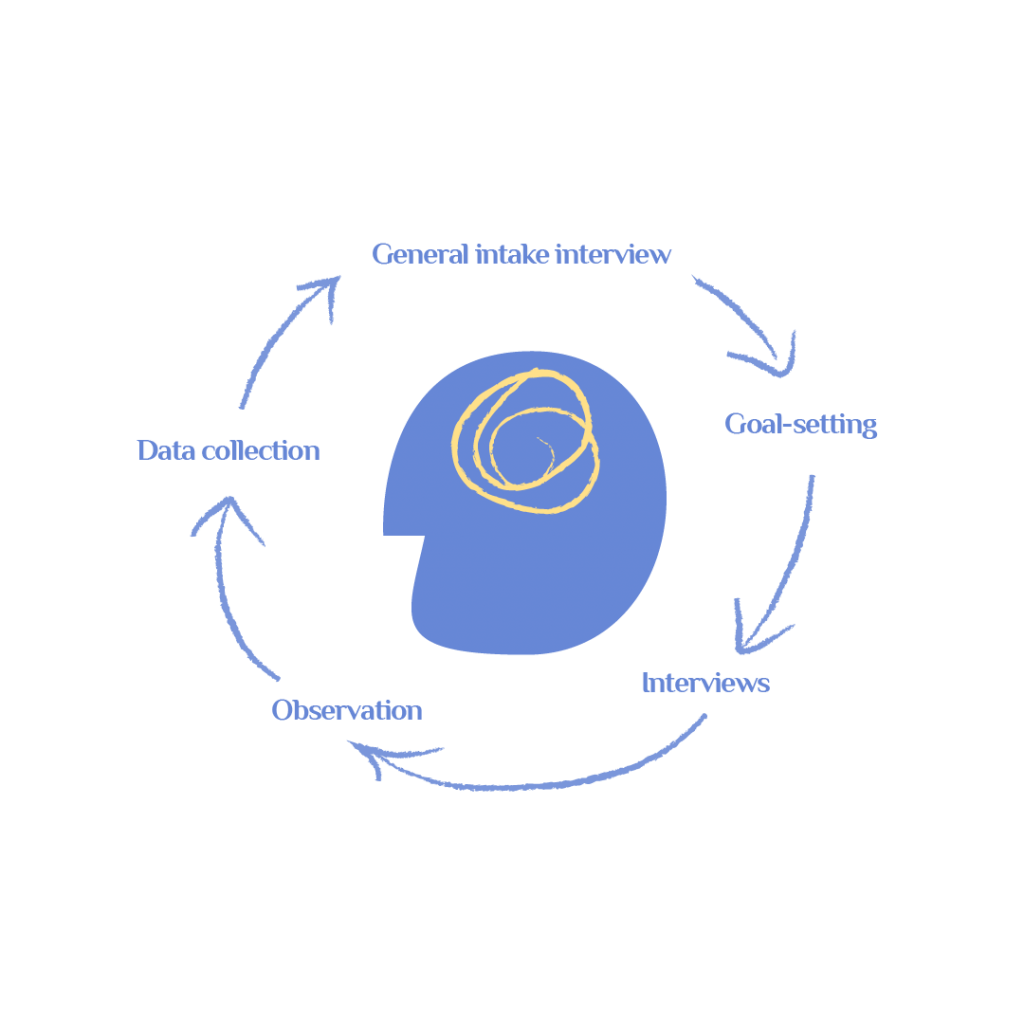 General intake interview

Goal-setting

Interviews

Observation

Data collection